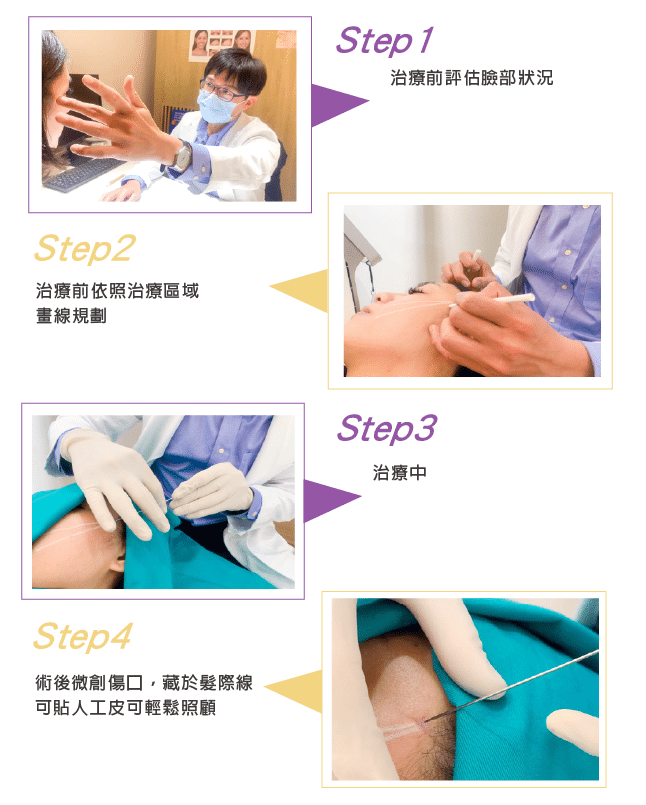 Step1
治療前評估臉部狀況

Step2
治療前依照治療區域畫線規劃

Step3
治療中

Step4
術後微創傷口，藏於髮際線可貼人工皮可輕鬆照顧